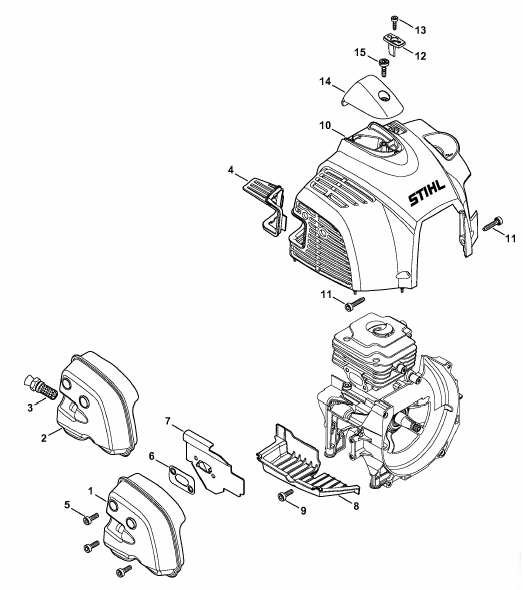 13
12
15
14
10
4
STIHL
11
11
3
2
7
6
1
5
9
8