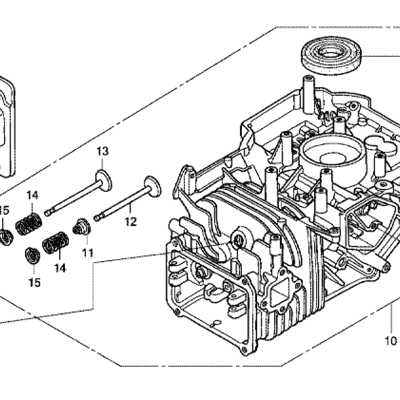 13
14
15
12
11
14
15
10