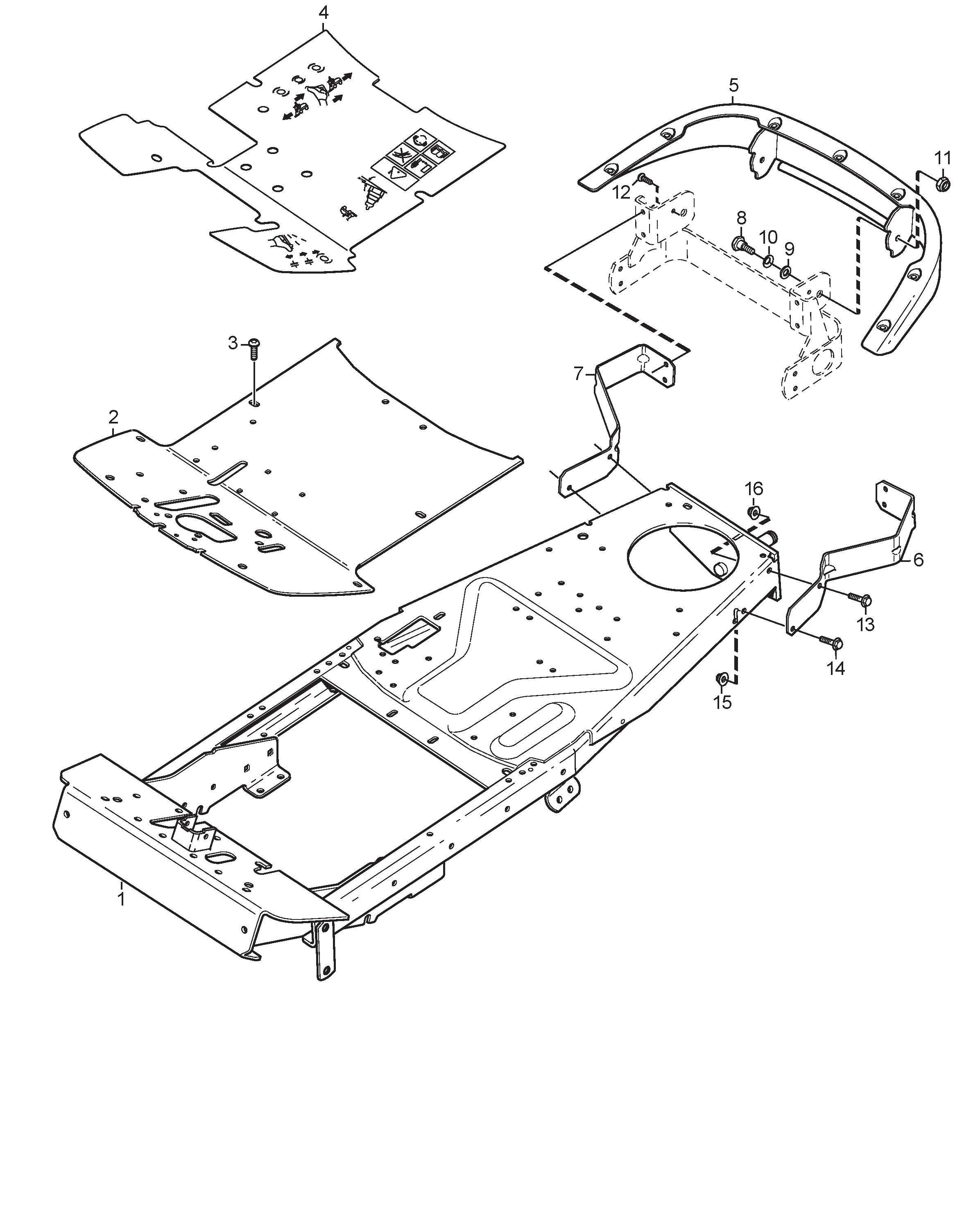 4

5

11

12

8

10

9

3

7

2

16

6

13

14

15

1