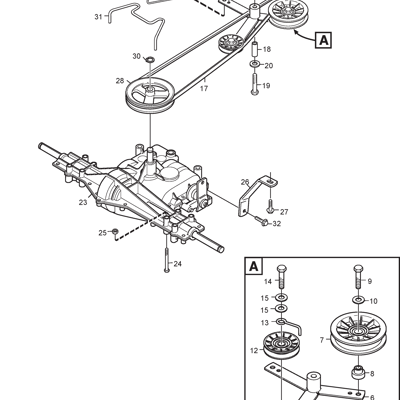 31
A
18
30
20
28
17
19
26
23
27
32
25
24
A
14
9
15
10
15
13
7
12
8
6