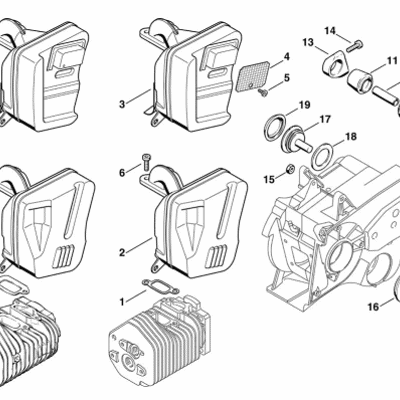 14
13
11
4
5
3
19
17
18
6
15
2
1
16