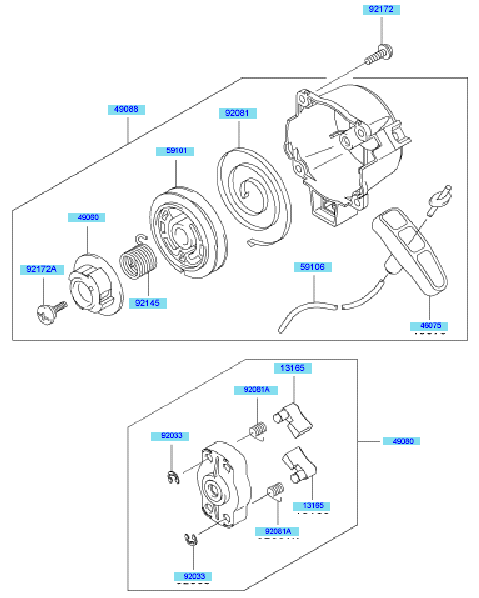 92172

49088

92081

59101

49080

92172A

92145

59106

46075

13165

92081A

92033

49080

13165

92081A

92033