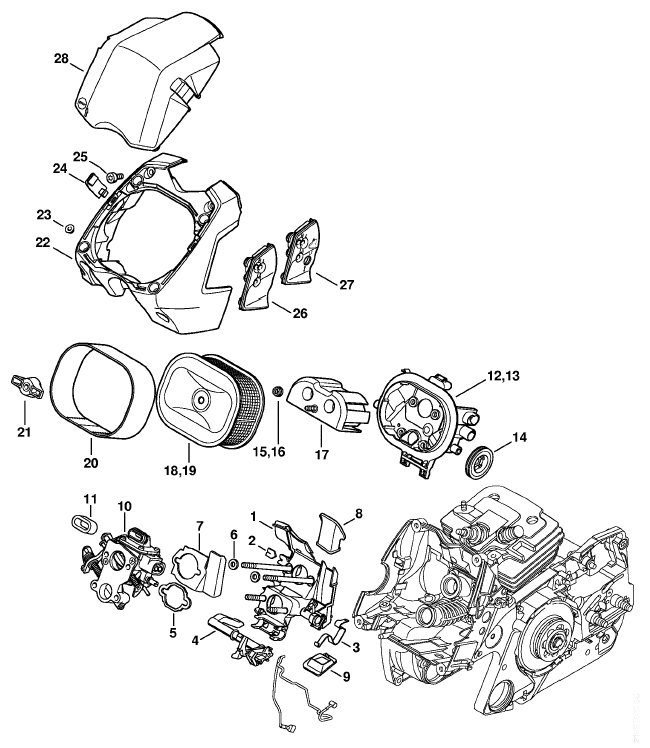 28
25
24
23
22
27
26
21
20
18,19
15,16
17
12,13
14
11
10
7
6
1
2
8
5
4
3
9