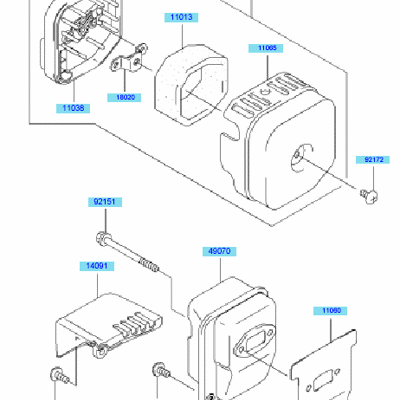 11013
11065
18020
11038
92172
92151
49070
14091
11060