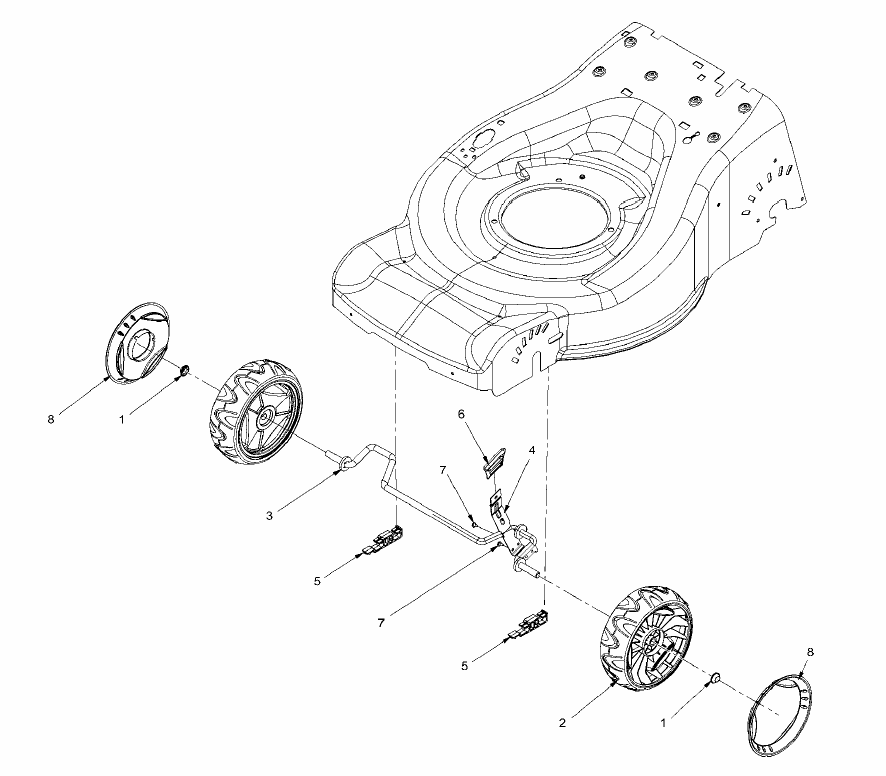 8
1
6
4
7
3
5
7
5
8
2
1