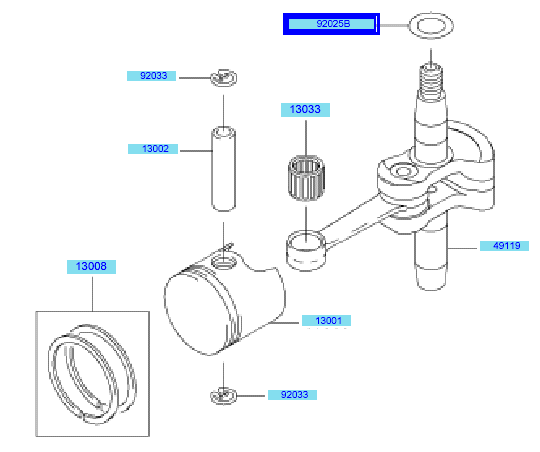 92025B
92033
13033
13002
49119
13008
13001
92033