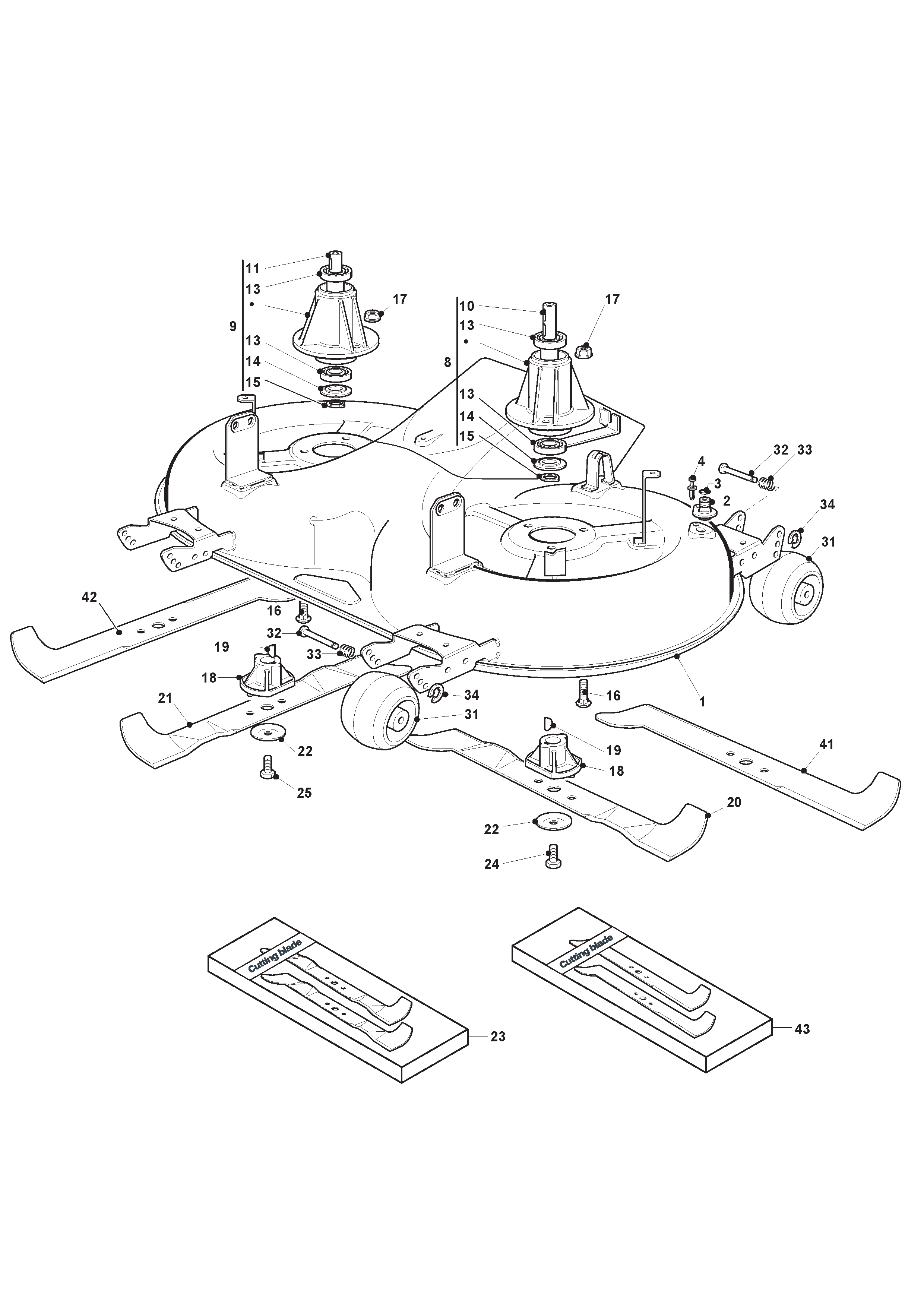 11
13
•
9
13
14
15
17
10
13
•
8
13
14
15
17
4
3
2
32 33
34
31
42
16
32
19
33
18
21
22
25
34
31
16
1
19
18
41
20
22
24
Cutting blade
23
Cutting blade
43