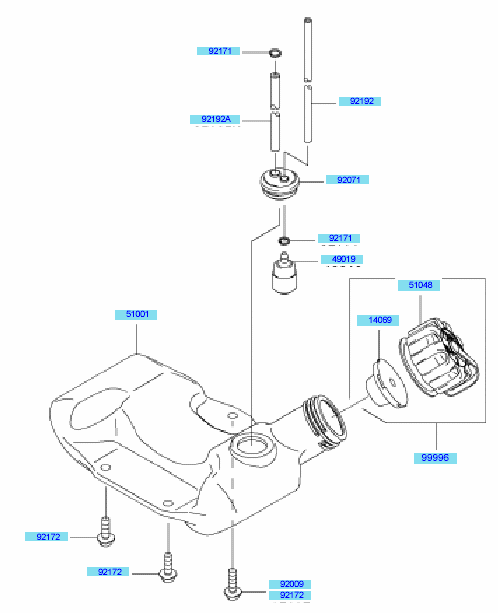 92171
92192
92192A
92071
92171
49019
51048
51001
14069
99996
92172
92172
92009
92172