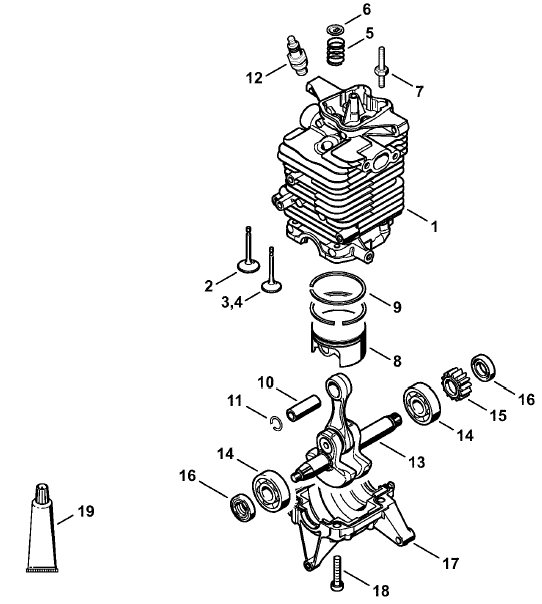 6
5
12
7
1
2
3,4
9
8
10
11
16
15
14
13
14
16
19
17
18