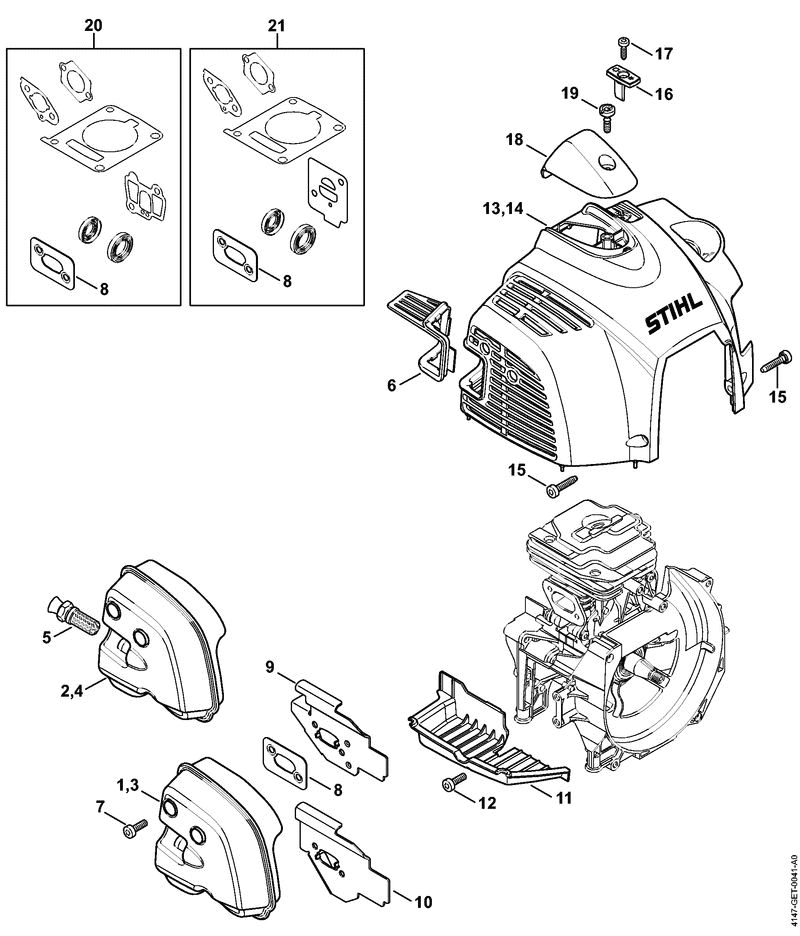 20

8

21

8

17

16

19

18

13,14

STIHL

6

15

15

5

2,4

9

8

1,3

7

10

12

11

4147-GET-0041-A0