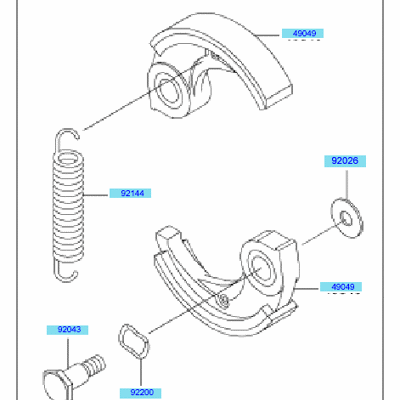 49049

92026

92144

49049

92043

92200