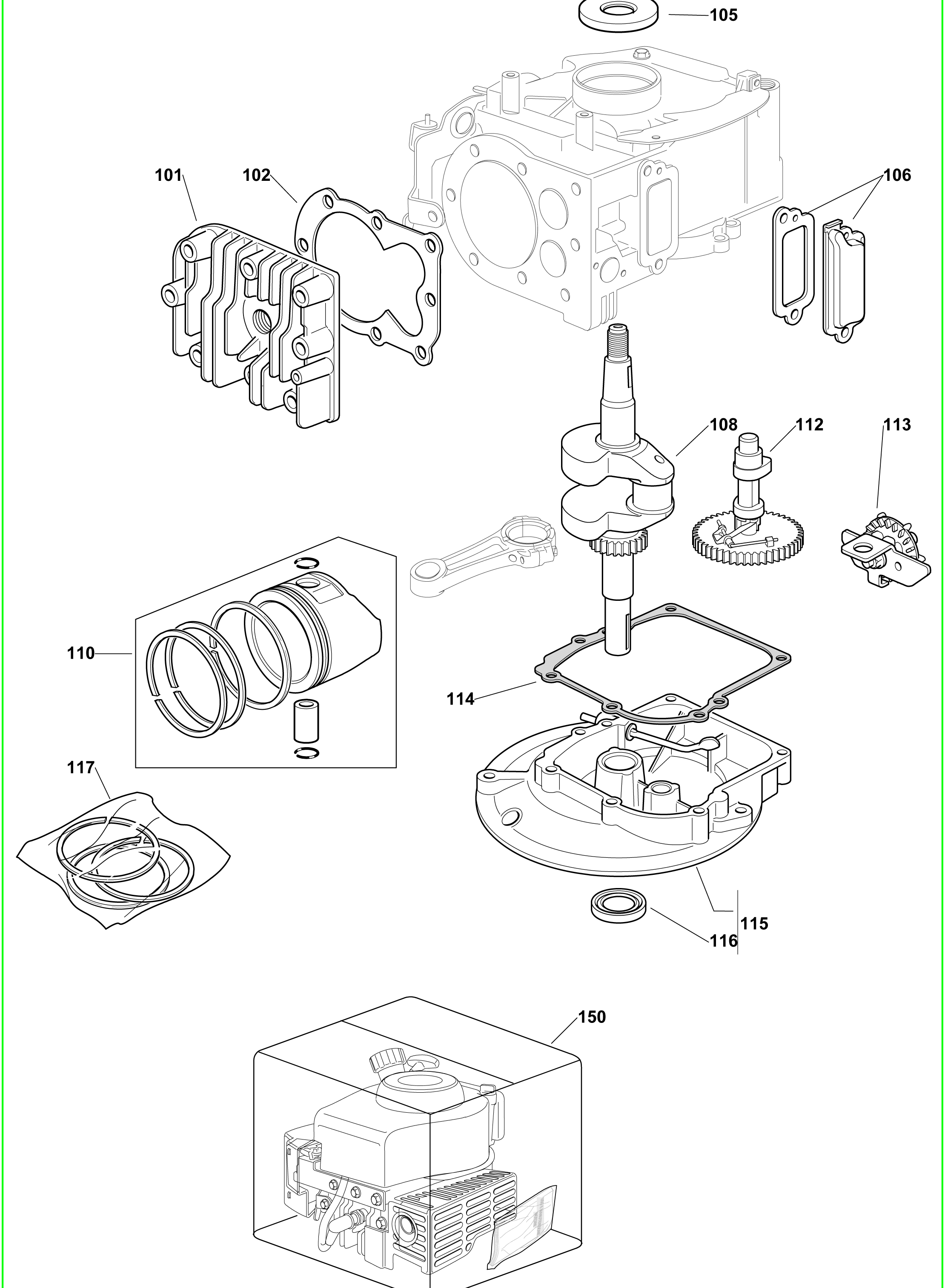 105
101
102
106
108
112
113
110
114
117
115
116
150