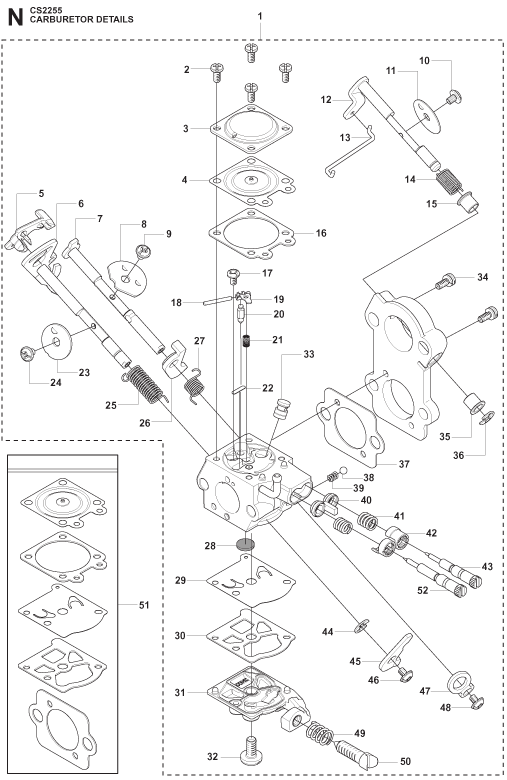 N CS2255
CARBURETOR DETAILS

1
2
3
4
5
6
7
8
9
10
11
12
13
14
15
16
17
18
19
20
21
22
23
24
25
26
27
28
29
30
31
32
33
34
35
36
37
38
39
40
41
42
43
44
45
46
47
48
49
50
51
52