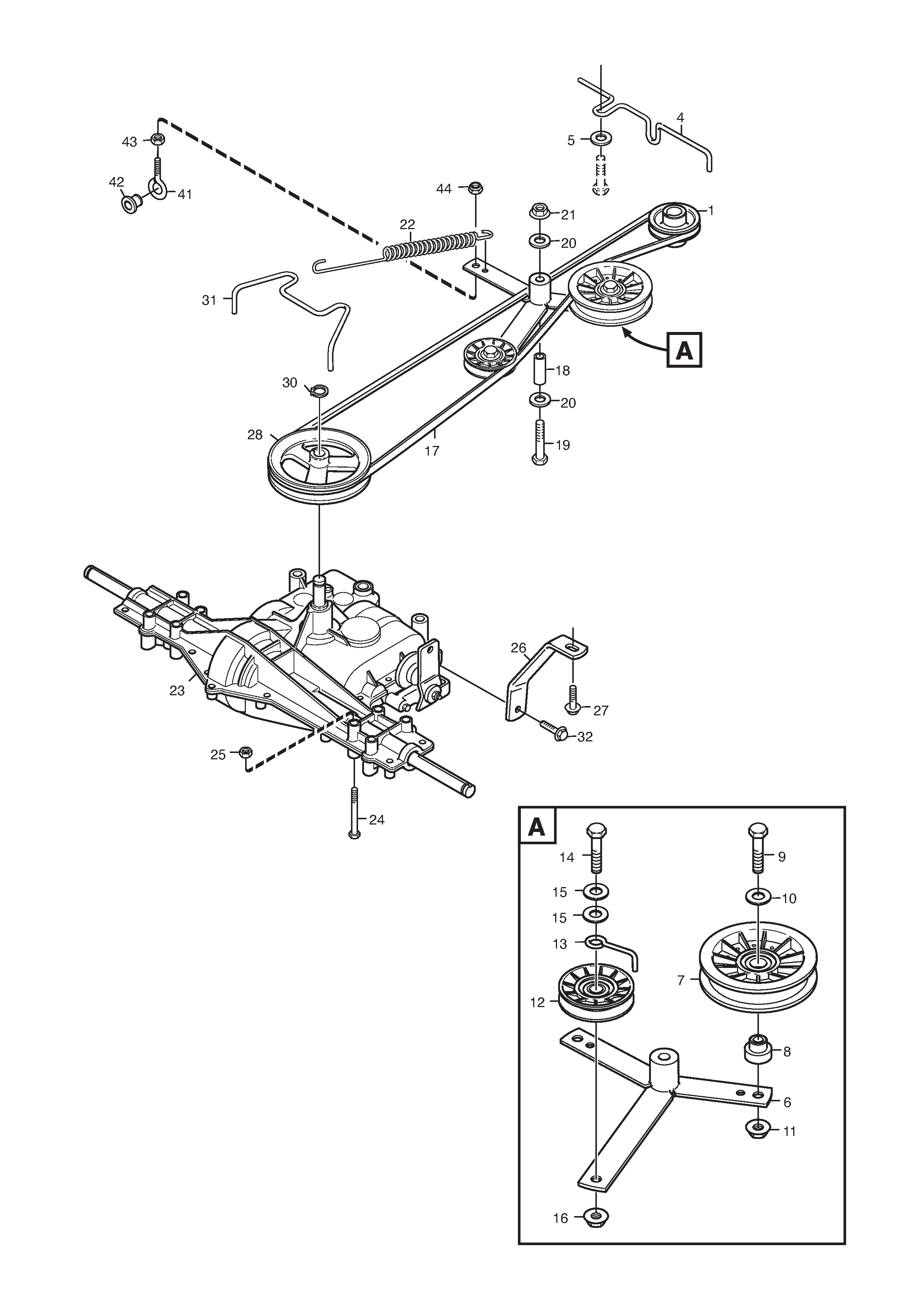 4
5
43
42
41
44
21
1
22
20
31
A
18
30
20
28
17
19
26
23
27
32
25
24
A
14
9
15
10
15
13
7
12
8
6
11
16