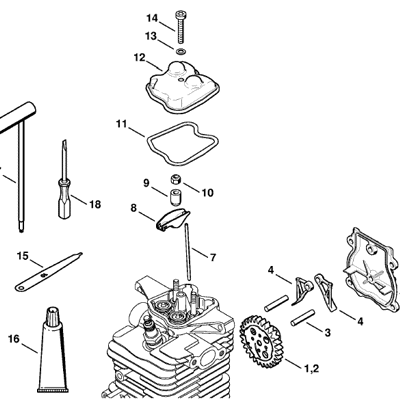 14
13
12
11
9
10
18
8
15
7
4
4
3
16
1,2