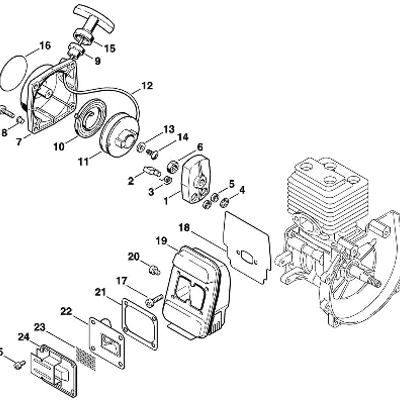 16
15
9
12
8
7
10
11
13
14
6
2
3
1
5
4
18
19
20
17
21
22
23
24
5