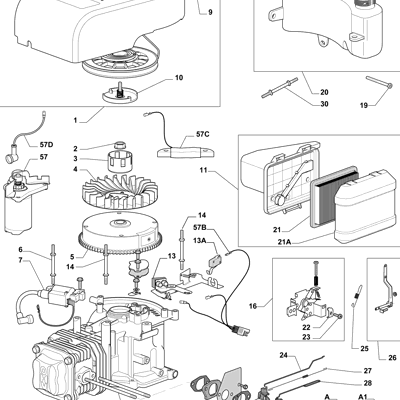 9
10
20
30
19
1
57D
57
2
3
4
57C
11
21
21A
14
57B
13A
13
5
14
6
7
16
22
23
25
26
24
27
28
A
A1