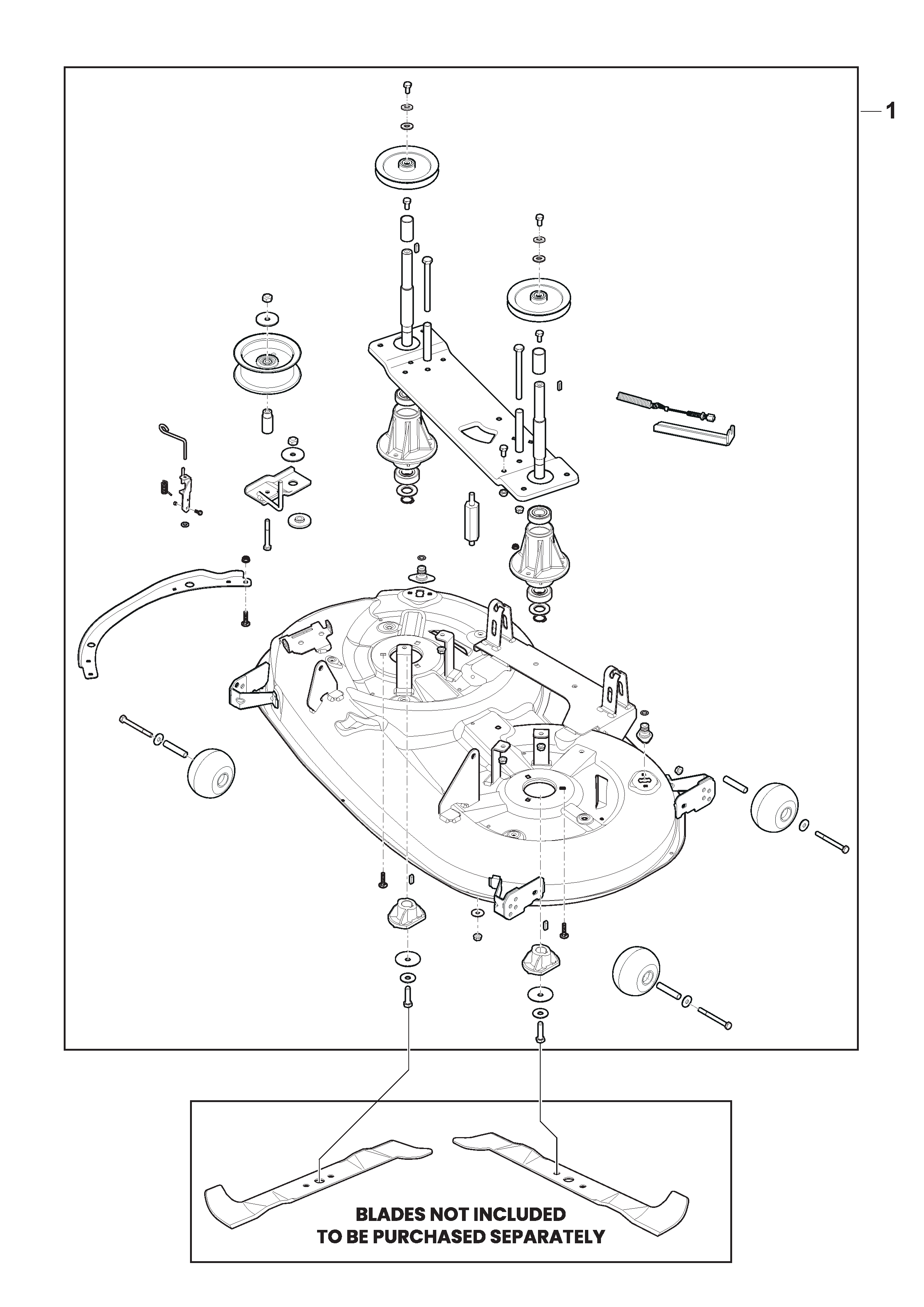 1

BLADES NOT INCLUDED
TO BE PURCHASED SEPARATELY