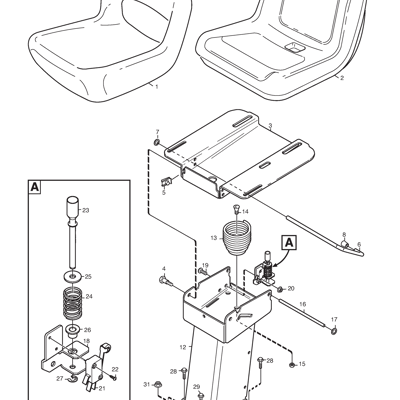 1
2
3
7
5
14
13
A
8
6
19
4
20
16
17
12
15
28
28
31
29
A
23
25
24
26
18
22
27
21