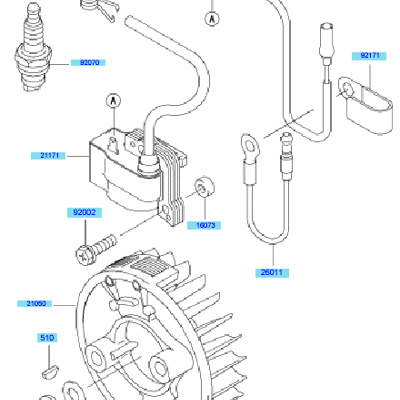 A

92070

92171

A

21171

92002

16073

26011

21050

510